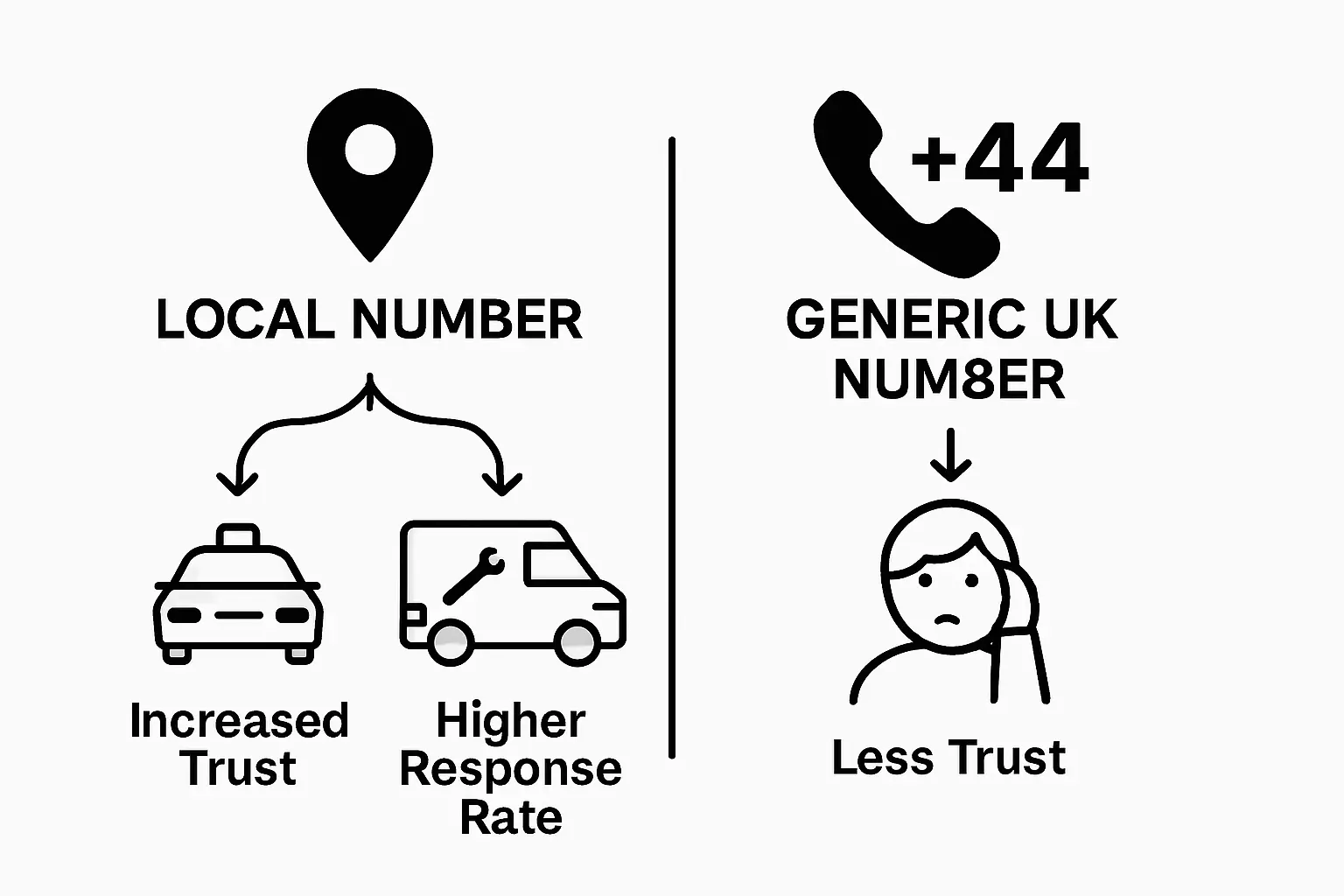 LOCAL NUMBER

Increased Trust

Higher Response Rate

+44

GENERIC UK NUM8ER

Less Trust