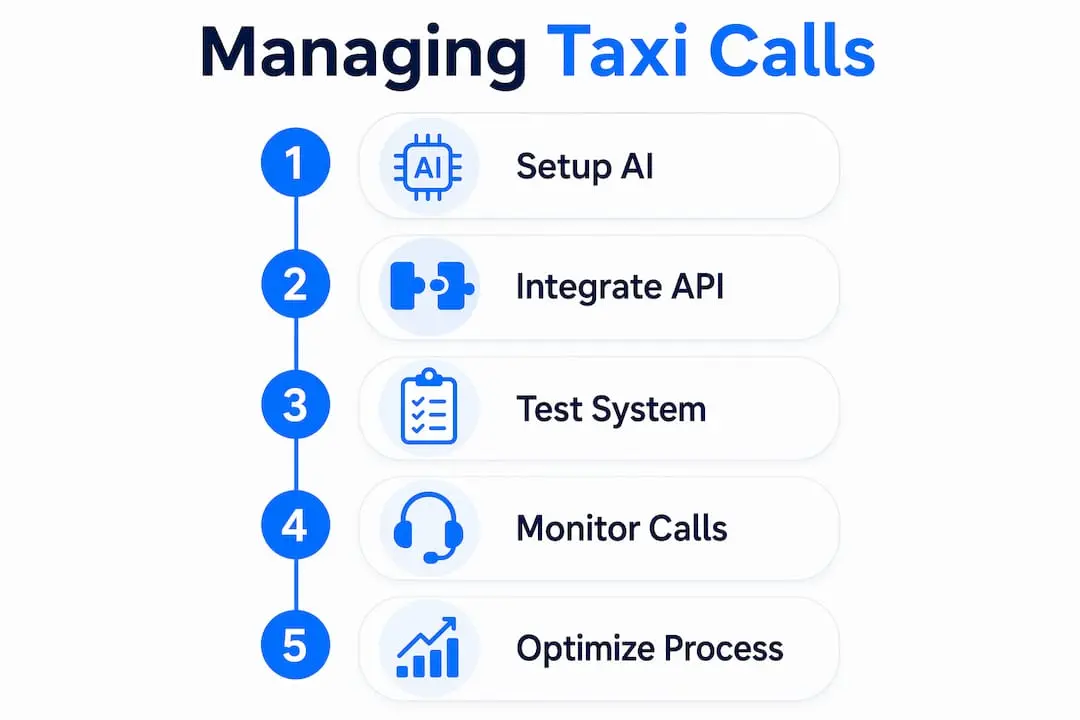 Managing Taxi Calls

1
AI
Setup AI

2
Integrate API

3
Test System

4
Monitor Calls

5
Optimize Process