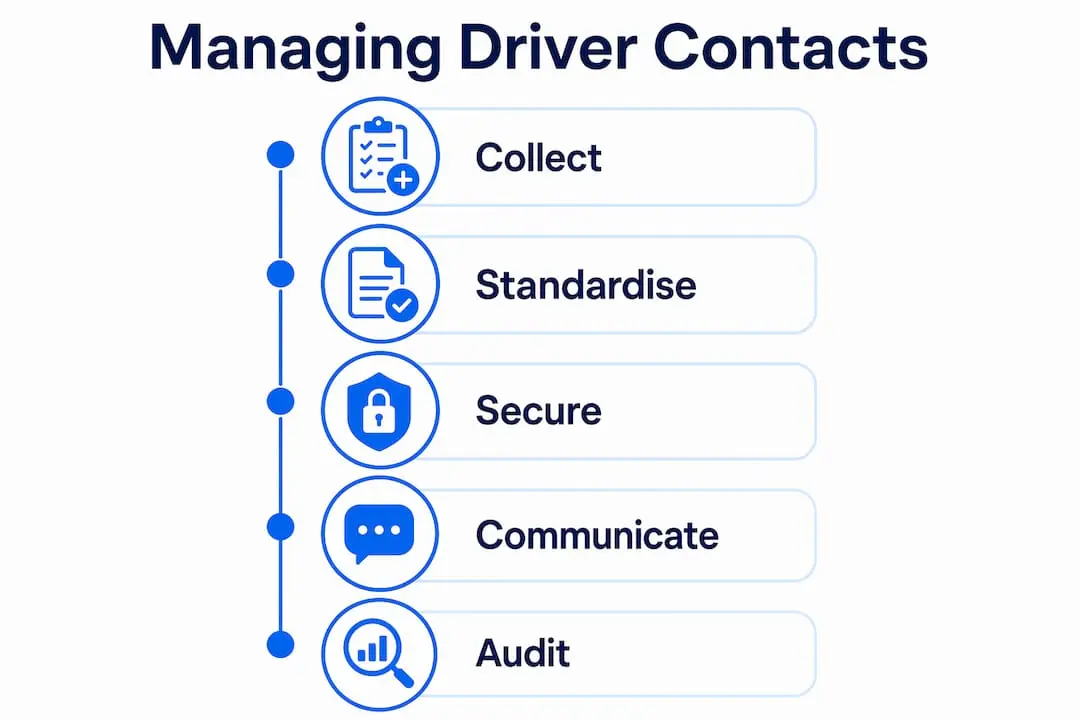 Managing Driver Contacts

Collect

Standardise

Secure

Communicate

Audit