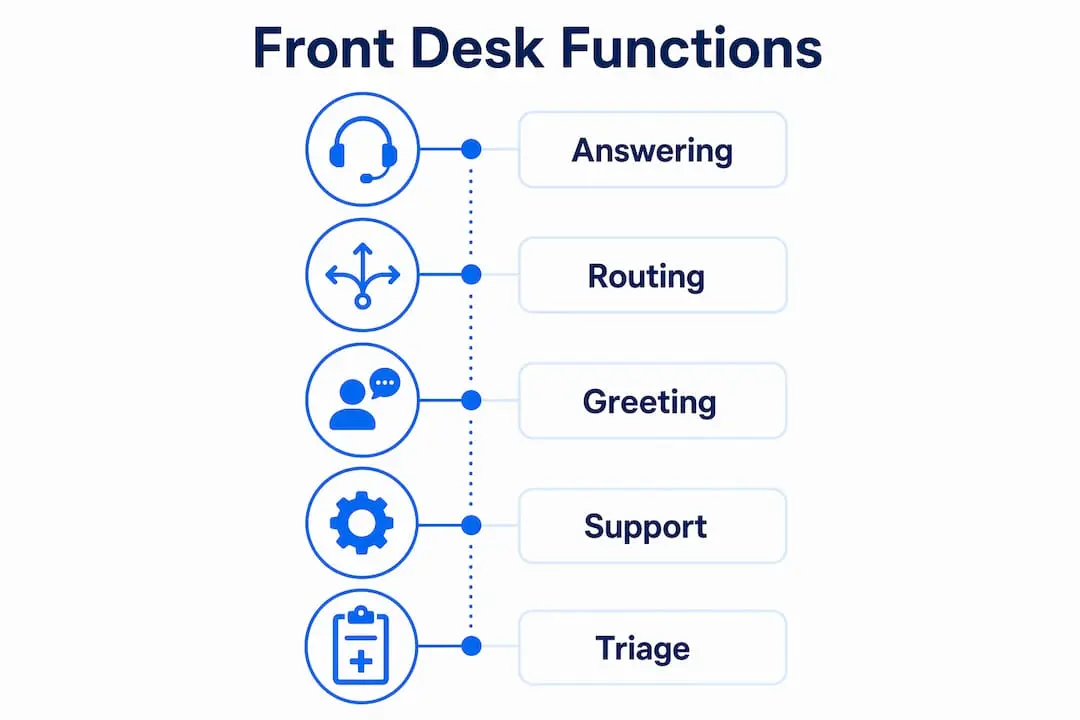 Front Desk Functions

Answering

Routing

Greeting

Support

Triage