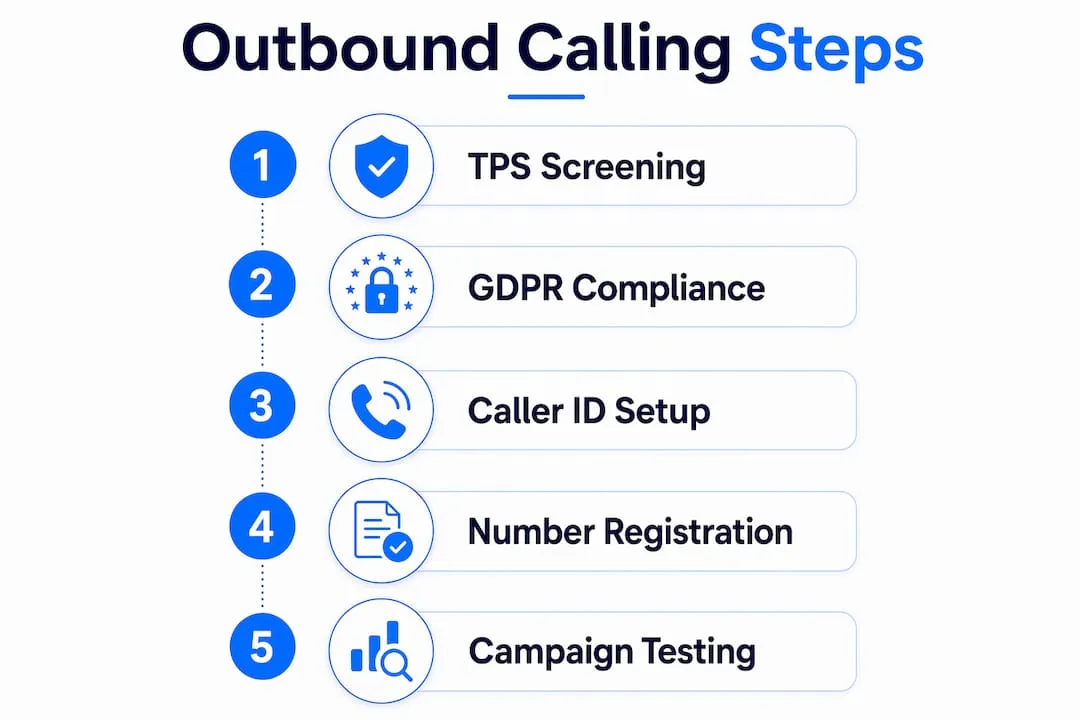 Outbound Calling Steps

1 TPS Screening

2 GDPR Compliance

3 Caller ID Setup

4 Number Registration

5 Campaign Testing