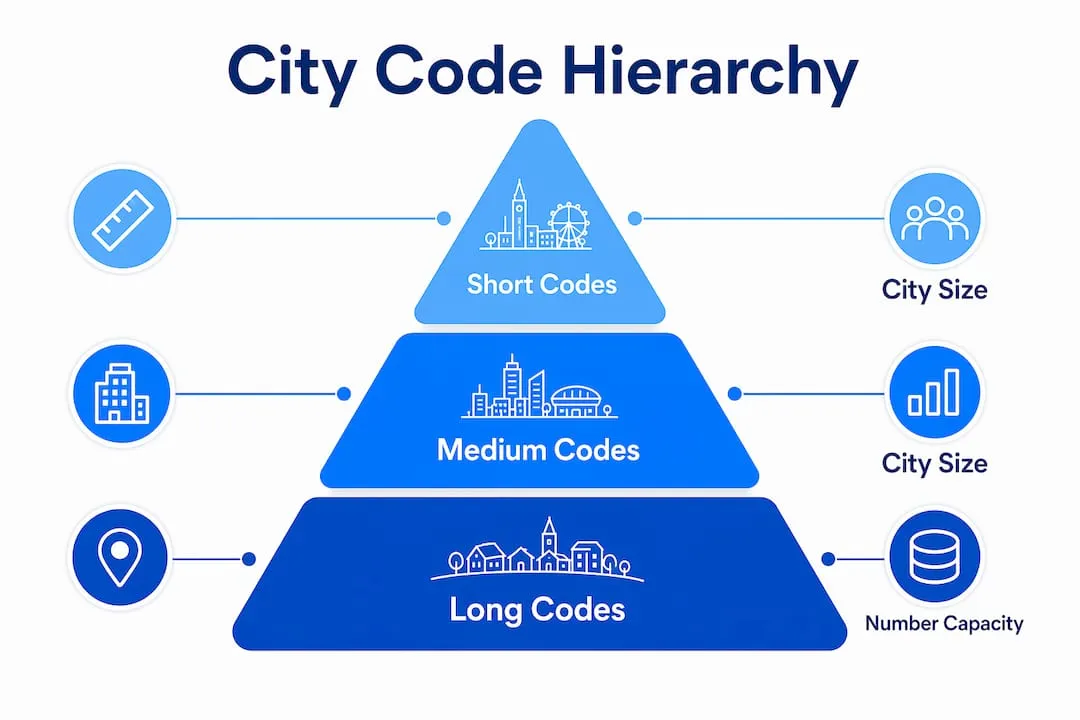 City Code Hierarchy

Short Codes

City Size

Medium Codes

City Size

Long Codes

Number Capacity