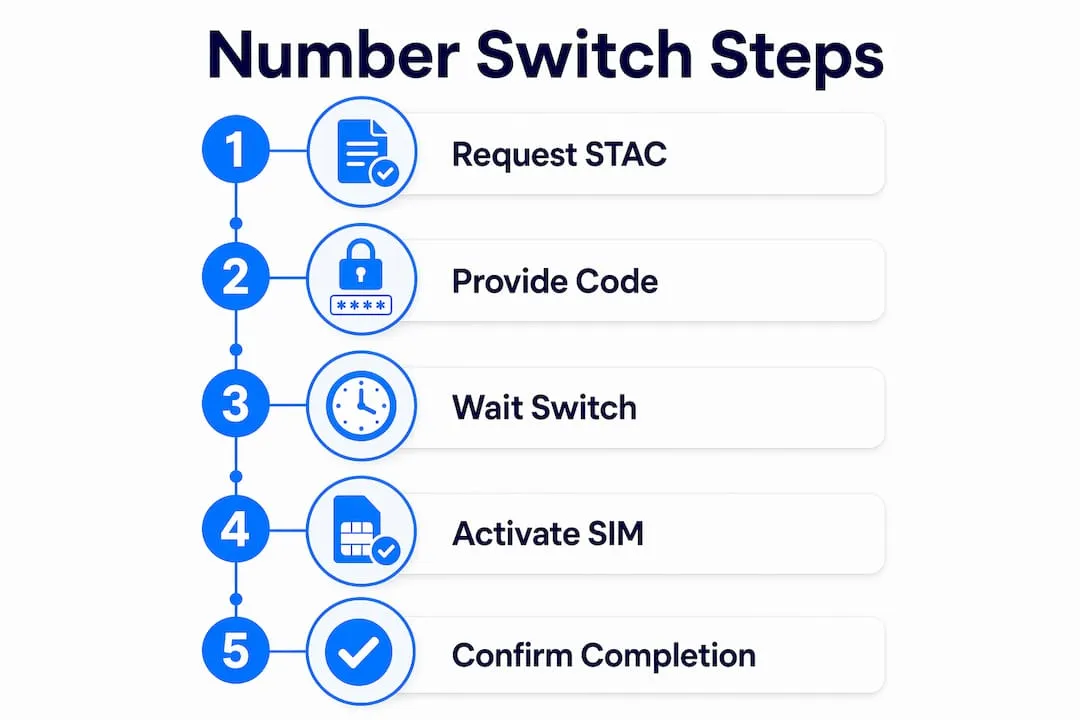 Number Switch Steps

1 Request STAC

2 **** Provide Code

3 Wait Switch

4 Activate SIM

5 Confirm Completion